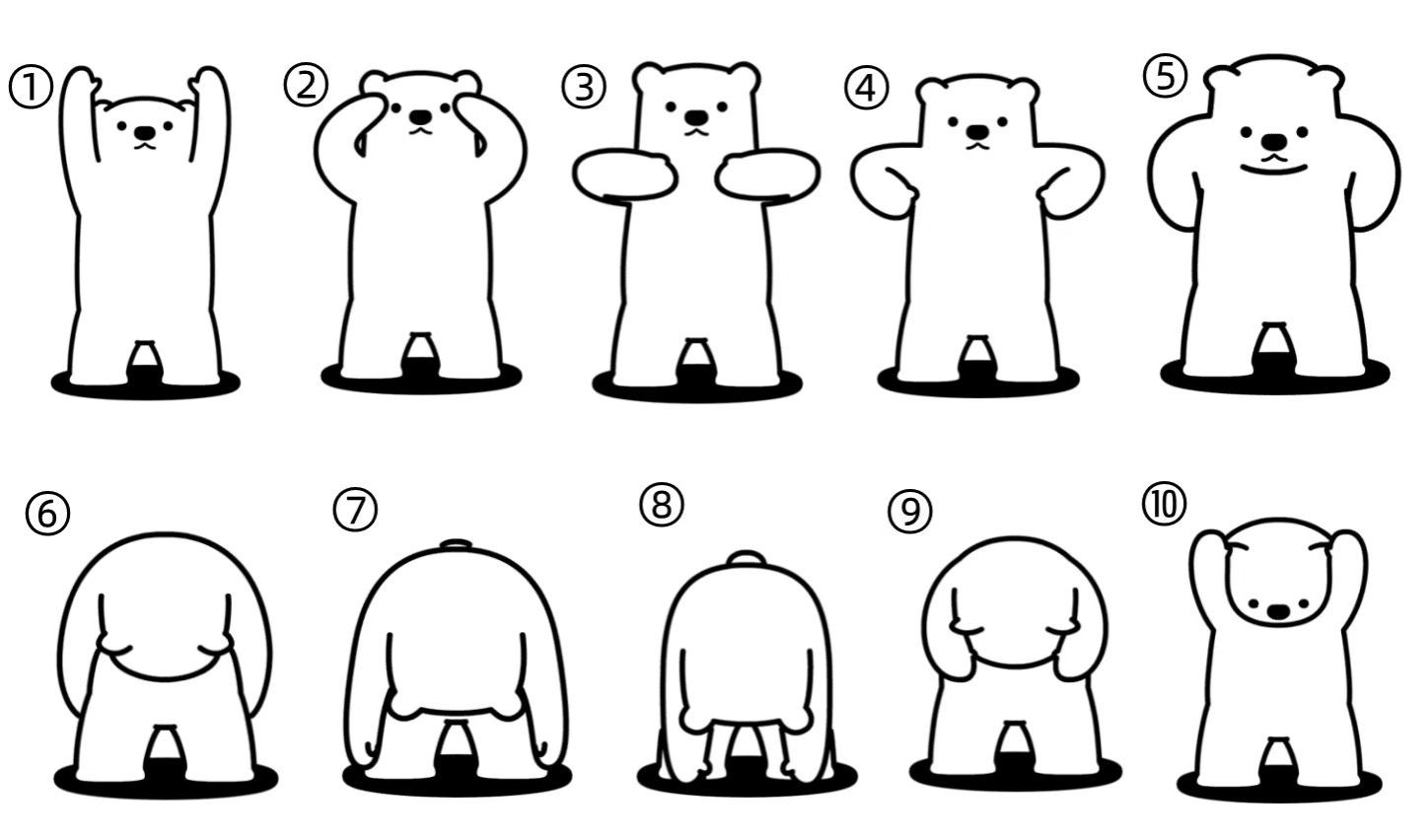 ①
②
③
④
⑤
⑥
⑦
⑧
⑨
⑩