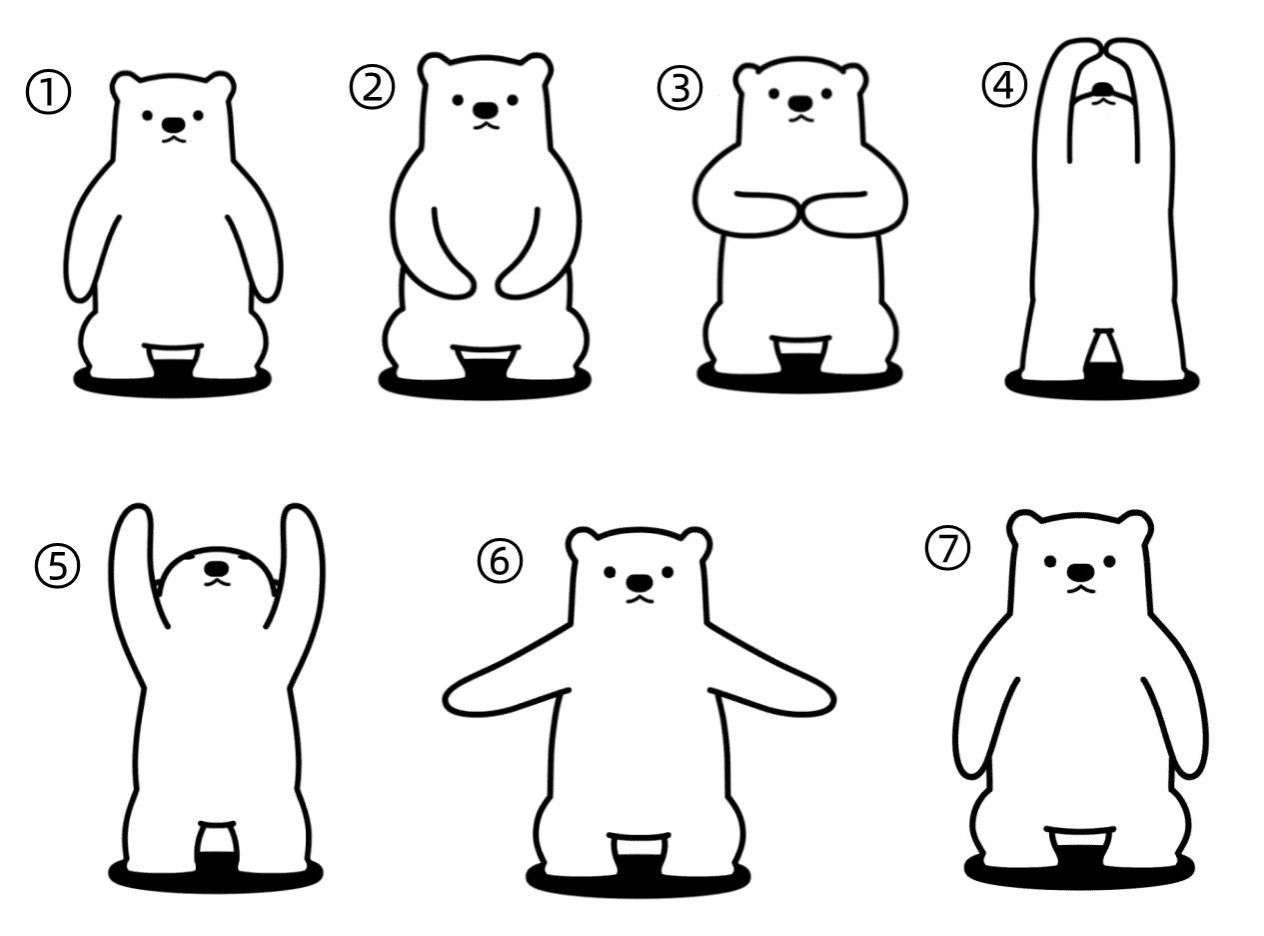 ①
②
③
④
⑤
⑥
⑦